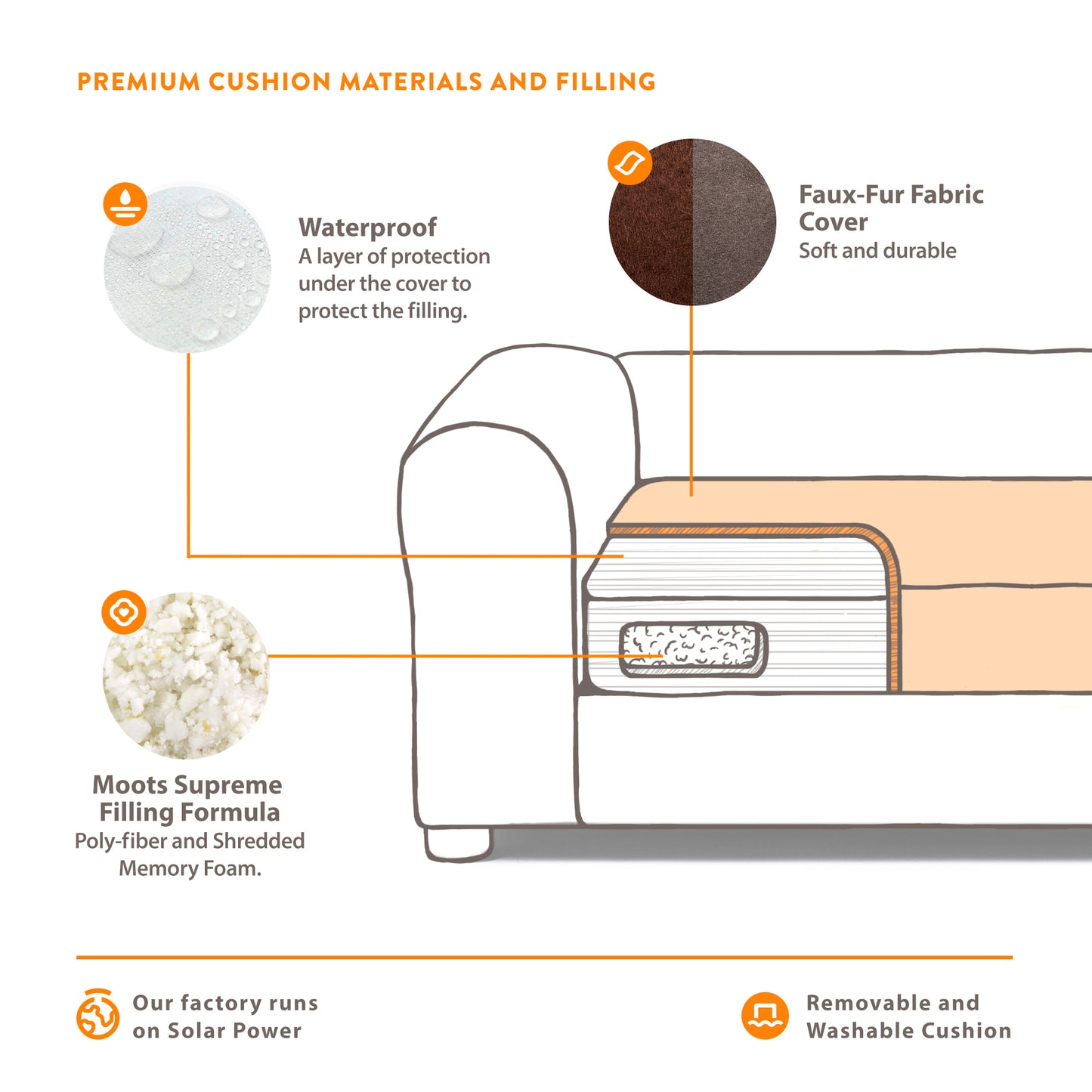 PREMIUM CUSHION MATERIALS AND FILLING

Waterproof
A layer of protection under the cover to protect the filling.

Faux-Fur Fabric Cover
Soft and durable

Moots Supreme Filling Formula
Poly-fiber and Shredded Memory Foam.

Our factory runs on Solar Power

Removable and Washable Cushion